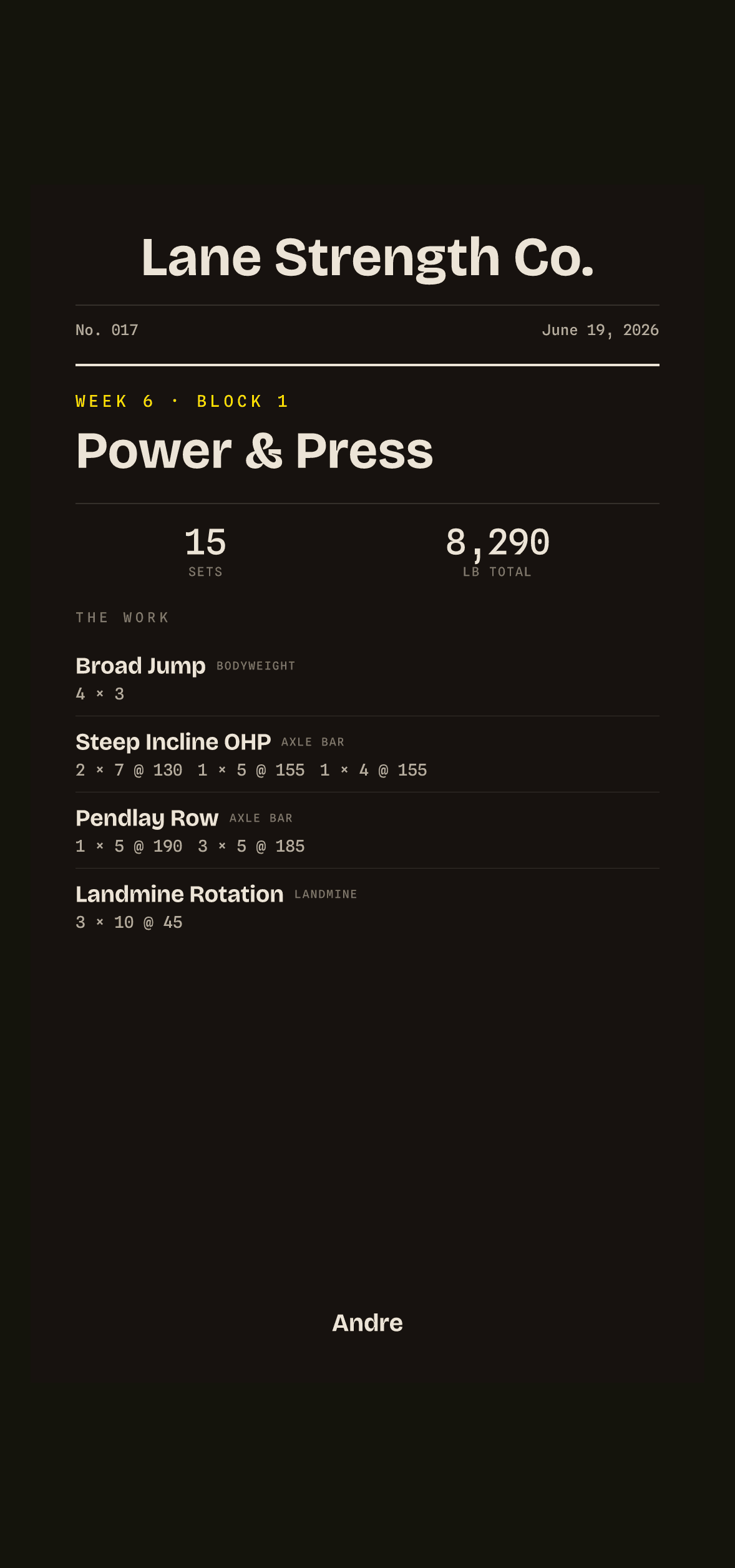 Lane Strength Co.

No. 017

June 19, 2026

WEEK 6 · BLOCK 1

Power & Press

15
SETS

8,290
LB TOTAL

THE WORK

Broad Jump BODYWEIGHT
4 × 3

Steep Incline OHP AXLE BAR
2 × 7 @ 130 1 × 5 @ 155 1 × 4 @ 155

Pendlay Row AXLE BAR
1 × 5 @ 190 3 × 5 @ 185

Landmine Rotation LANDMINE
3 × 10 @ 45

Andre